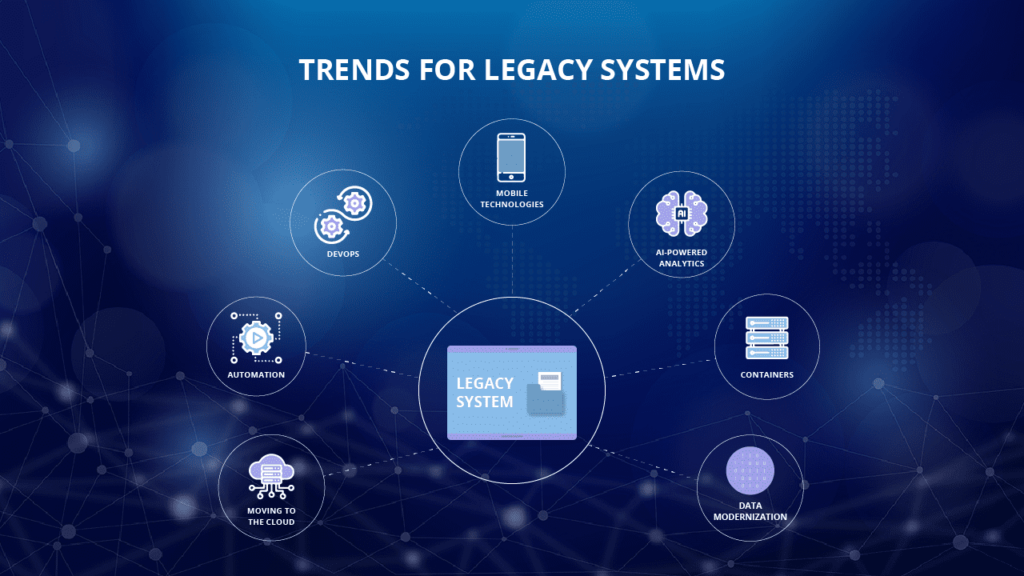 TRENDS FOR LEGACY SYSTEMS

MOBILE TECHNOLOGIES

DEVOPS

AI

AI-POWERED ANALYTICS

AUTOMATION

LEGACY SYSTEM

CONTAINERS

MOVING TO THE CLOUD

DATA MODERNIZATION